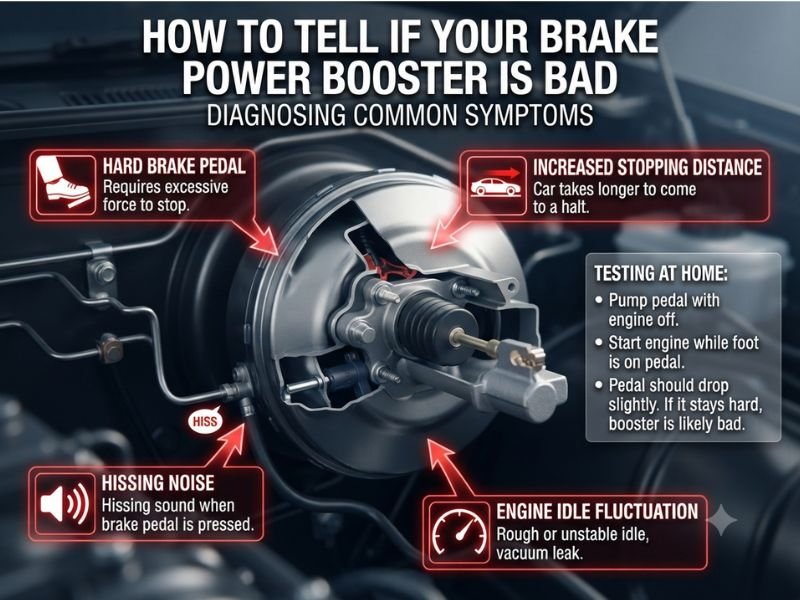 HOW TO TELL IF YOUR BRAKE POWER BOOSTER IS BAD
DIAGNOSING COMMON SYMPTOMS

HARD BRAKE PEDAL
Requires excessive force to stop.

INCREASED STOPPING DISTANCE
Car takes longer to come to a halt.

TESTING AT HOME:
• Pump pedal with engine off.
• Start engine while foot is on pedal.
• Pedal should drop slightly. If it stays hard, booster is likely bad.

HISS

HISSING NOISE
Hissing sound when brake pedal is pressed.

ENGINE IDLE FLUCTUATION
Rough or unstable idle, vacuum leak.